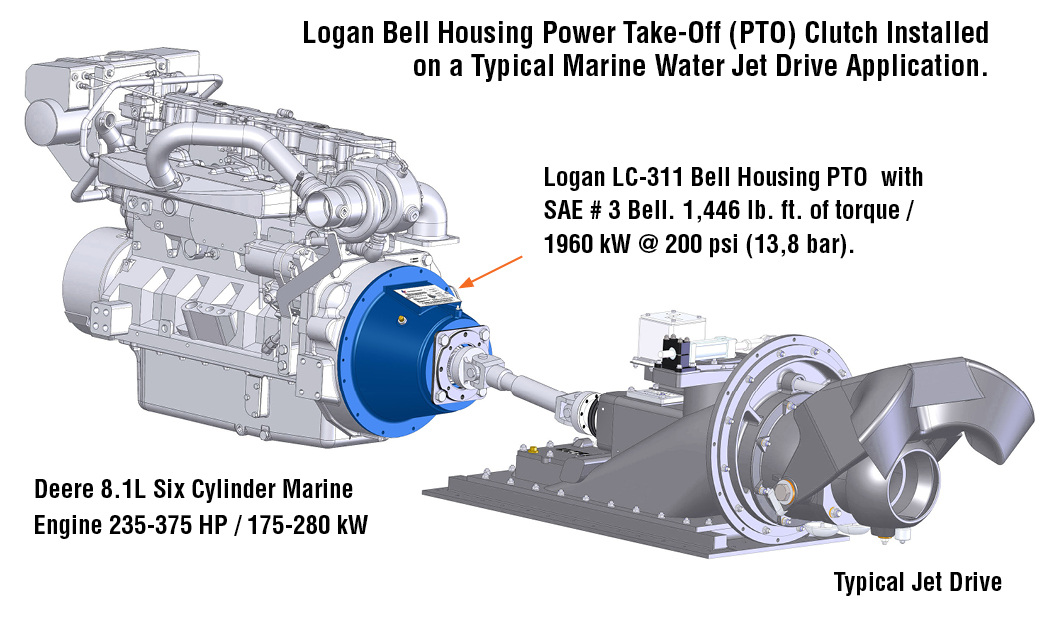 Logan Bell Housing Power Take-Off (PTO) Clutch Installed on a Typical Marine Water Jet Drive Application.

Logan LC-311 Bell Housing PTO with SAE # 3 Bell. 1,446 lb. ft. of torque / 1960 kW @ 200 psi (13,8 bar).

Deere 8.1L Six Cylinder Marine Engine 235-375 HP / 175-280 kW

Typical Jet Drive